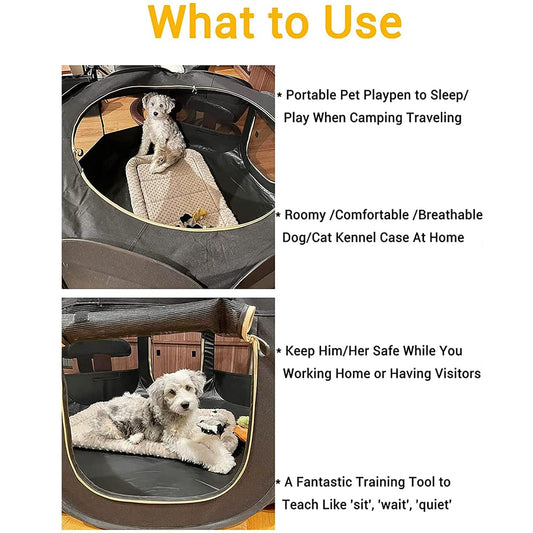 What to Use

* Portable Pet Playpen to Sleep/ Play When Camping Traveling

* Roomy /Comfortable /Breathable Dog/Cat Kennel Case At Home

* Keep Him/Her Safe While You Working Home or Having Visitors

* A Fantastic Training Tool to Teach Like 'sit', 'wait', 'quiet'